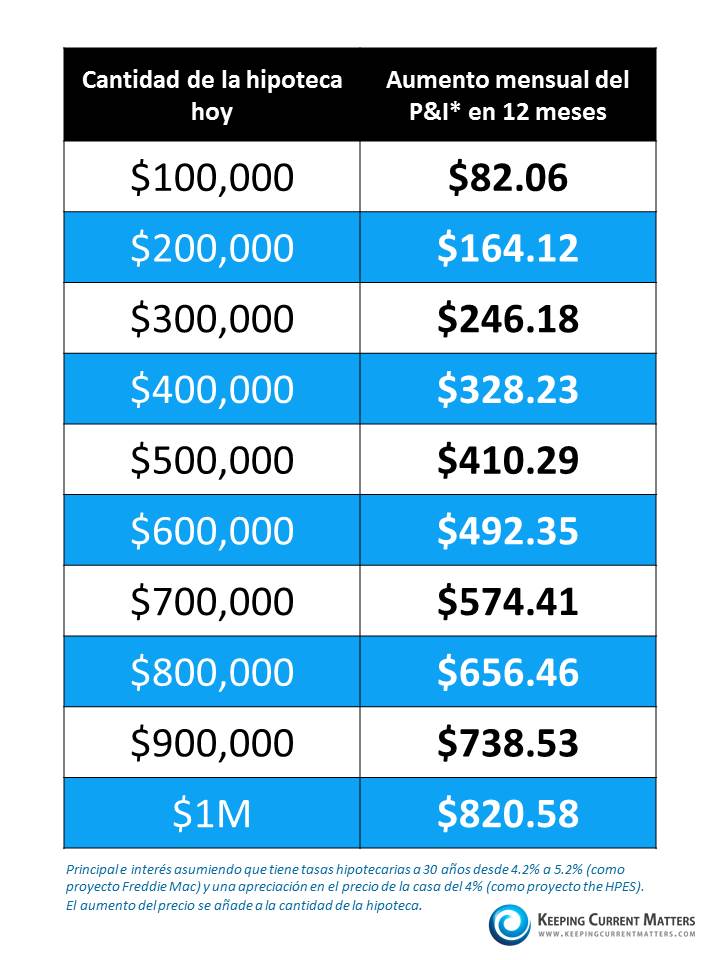 | Cantidad de la hipoteca hoy | Aumento mensual del P&I* en 12 meses |
|---|---|
| \$100,000 | \$82.06 |
| \$200,000 | \$164.12 |
| \$300,000 | \$246.18 |
| \$400,000 | \$328.23 |
| \$500,000 | \$410.29 |
| \$600,000 | \$492.35 |
| \$700,000 | \$574.41 |
| \$800,000 | \$656.46 |
| \$900,000 | \$738.53 |
| \$1M | \$820.58 |

Principal e interés asumiendo que tiene tasas hipotecarias a 30 años desde 4.2% a 5.2% (como proyecto Freddie Mac) y una apreciación en el precio de la casa del 4% (como proyecto the HPES). El aumento del precio se añade a la cantidad de la hipoteca.

KEEPING CURRENT MATTERS
WWW.KEEPINGCURRENTMATTERS.COM