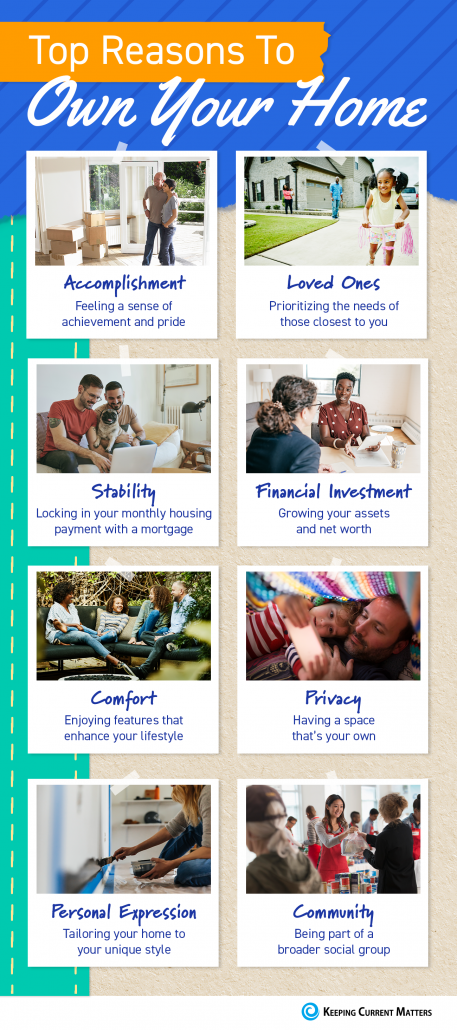 Top Reasons To
Own Your Home

Accomplishment
Feeling a sense of achievement and pride

Loved Ones
Prioritizing the needs of those closest to you

Stability
Locking in your monthly housing payment with a mortgage

Financial Investment
Growing your assets and net worth

Comfort
Enjoying features that enhance your lifestyle

Privacy
Having a space that's your own

Personal Expression
Tailoring your home to your unique style

Community
Being part of a broader social group

Keeping Current Matters