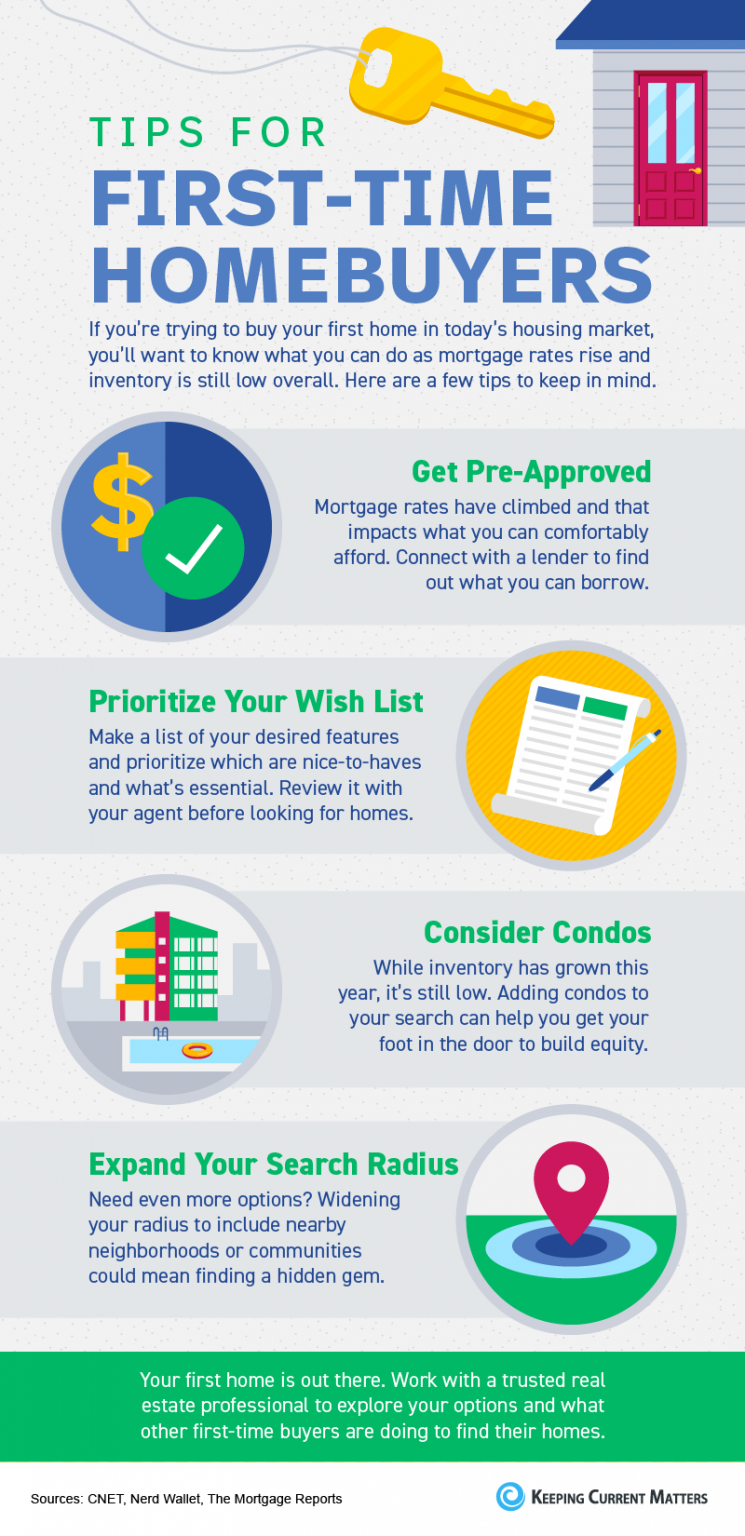 TIPS FOR
FIRST-TIME HOMEBUYERS

If you're trying to buy your first home in today's housing market, you'll want to know what you can do as mortgage rates rise and inventory is still low overall. Here are a few tips to keep in mind.

$

Get Pre-Approved
Mortgage rates have climbed and that impacts what you can comfortably afford. Connect with a lender to find out what you can borrow.

Prioritize Your Wish List
Make a list of your desired features and prioritize which are nice-to-haves and what's essential. Review it with your agent before looking for homes.

Consider Condos
While inventory has grown this year, it's still low. Adding condos to your search can help you get your foot in the door to build equity.

Expand Your Search Radius
Need even more options? Widening your radius to include nearby neighborhoods or communities could mean finding a hidden gem.

Your first home is out there. Work with a trusted real estate professional to explore your options and what other first-time buyers are doing to find their homes.

Sources: CNET, Nerd Wallet, The Mortgage Reports

KEEPING CURRENT MATTERS