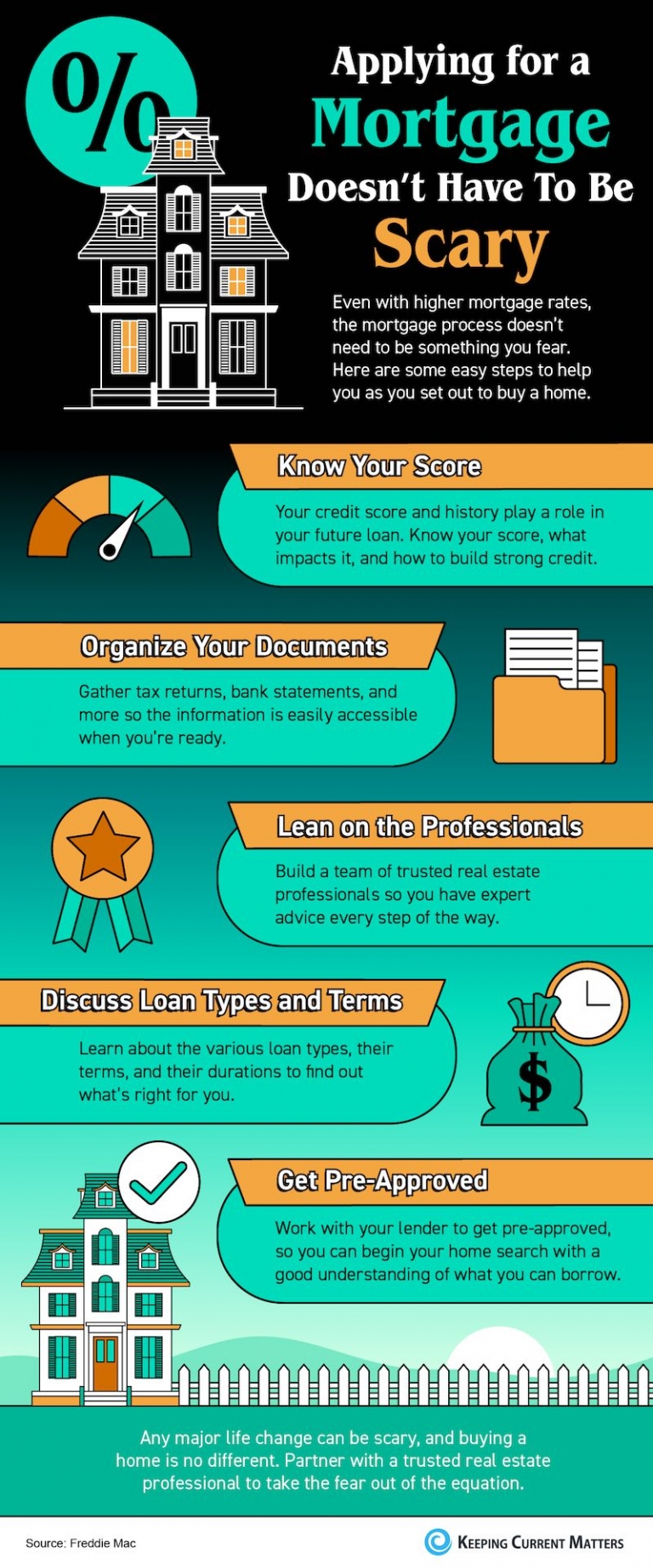 %

Applying for a Mortgage Doesn't Have To Be Scary

Even with higher mortgage rates, the mortgage process doesn't need to be something you fear. Here are some easy steps to help you as you set out to buy a home.

Know Your Score

Your credit score and history play a role in your future loan. Know your score, what impacts it, and how to build strong credit.

Organize Your Documents

Gather tax returns, bank statements, and more so the information is easily accessible when you're ready.

Lean on the Professionals

Build a team of trusted real estate professionals so you have expert advice every step of the way.

Discuss Loan Types and Terms

Learn about the various loan types, their terms, and their durations to find out what's right for you.

$

Get Pre-Approved

Work with your lender to get pre-approved, so you can begin your home search with a good understanding of what you can borrow.

Any major life change can be scary, and buying a home is no different. Partner with a trusted real estate professional to take the fear out of the equation.

Source: Freddie Mac

Keeping Current Matters